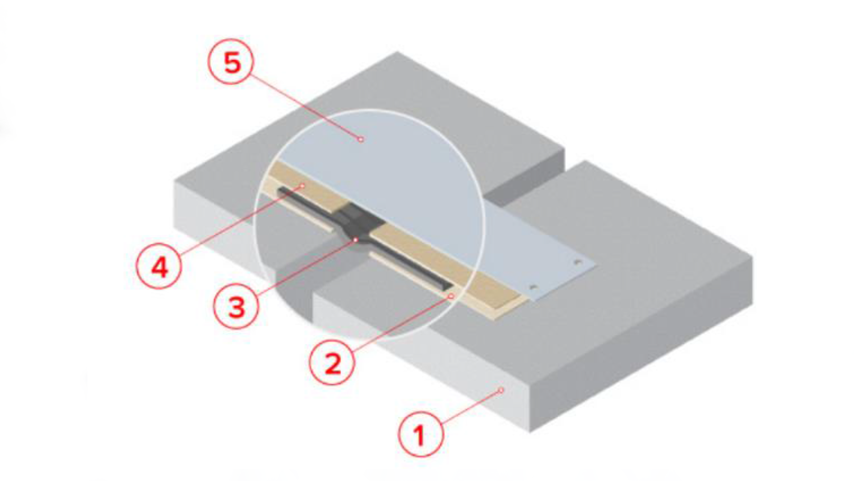 5
4
3
2
1